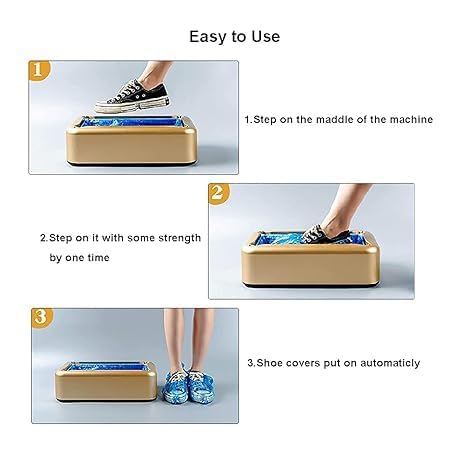 Easy to Use

1

1.Step on the maddle of the machine

2

2.Step on it with some strength by one time

3

3.Shoe covers put on automaticly