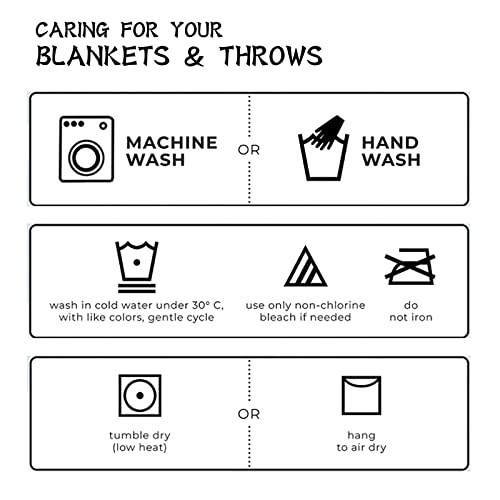 CARING FOR YOUR
BLANKETS & THROWS

MACHINE WASH

OR

HAND WASH

wash in cold water under 30° C, with like colors, gentle cycle

use only non-chlorine bleach if needed

do not iron

tumble dry (low heat)

OR

hang to air dry