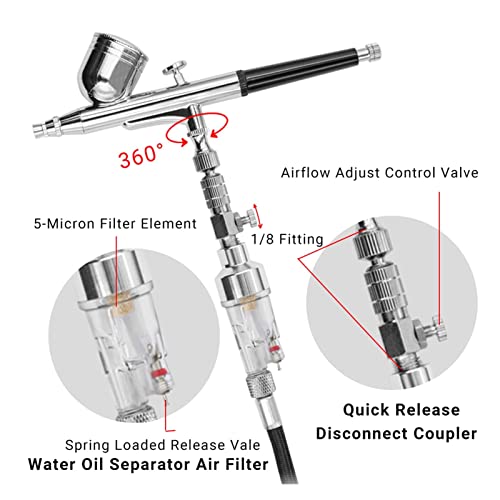 360°

Airflow Adjust Control Valve

5-Micron Filter Element

1/8 Fitting

Quick Release Disconnect Coupler

Spring Loaded Release Vale

Water Oil Separator Air Filter