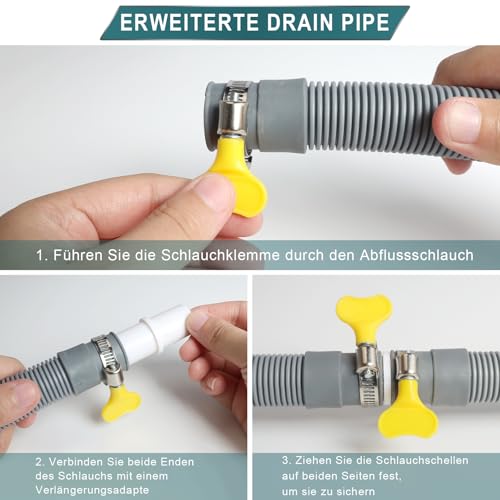 ERWEITERTE DRAIN PIPE

1. Führen Sie die Schlauchklemme durch den Abflussschlauch

2. Verbinden Sie beide Enden des Schlauchs mit einem Verlängerungsadapte

3. Ziehen Sie die Schlauchschellen auf beiden Seiten fest, um sie zu sichern