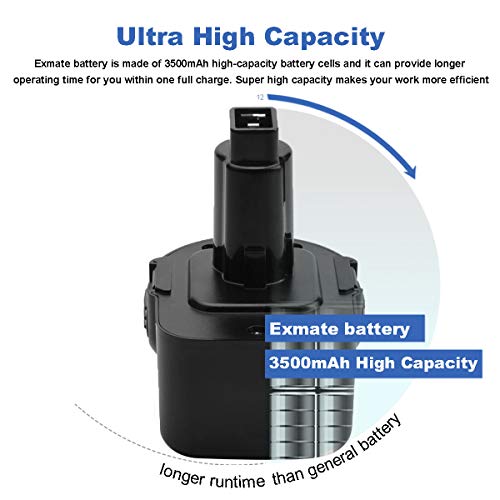 Ultra High Capacity

Exmate battery is made of 3500mAh high-capacity battery cells and it can provide longer operating time for you within one full charge. Super high capacity makes your work more efficient

12

Exmate battery

3500mAh High Capacity

longer runtime than general battery