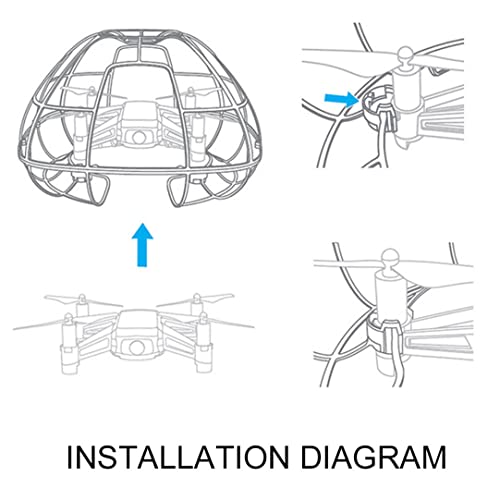 INSTALLATION DIAGRAM