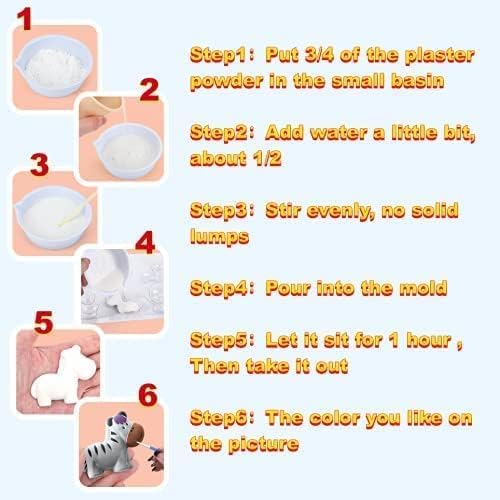 1

2

3

4

5

6

Step1: Put 3/4 of the plaster powder in the small basin

Step2: Add water a little bit, about 1/2

Step3: Stir evenly, no solid lumps

Step4: Pour into the mold

Step5: Let it sit for 1 hour , Then take it out

Step6: The color you like on the picture