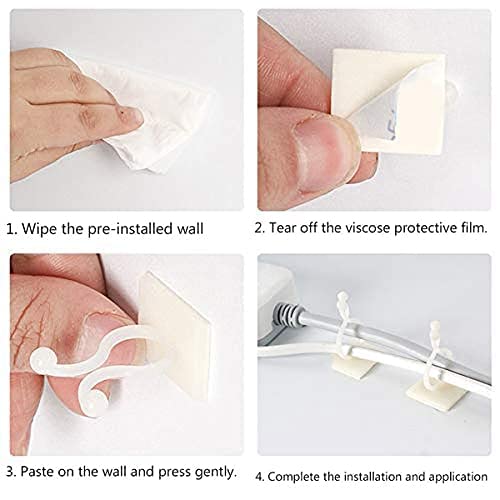 1. Wipe the pre-installed wall

2. Tear off the viscose protective film.

3. Paste on the wall and press gently.

4. Complete the installation and application