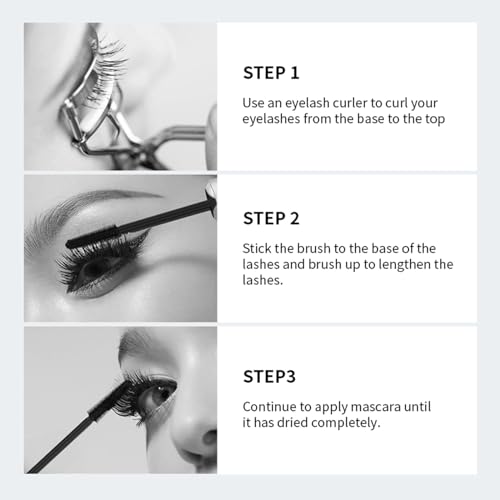 STEP 1

Use an eyelash curler to curl your eyelashes from the base to the top

STEP 2

Stick the brush to the base of the lashes and brush up to lengthen the lashes.

STEP3

Continue to apply mascara until it has dried completely.