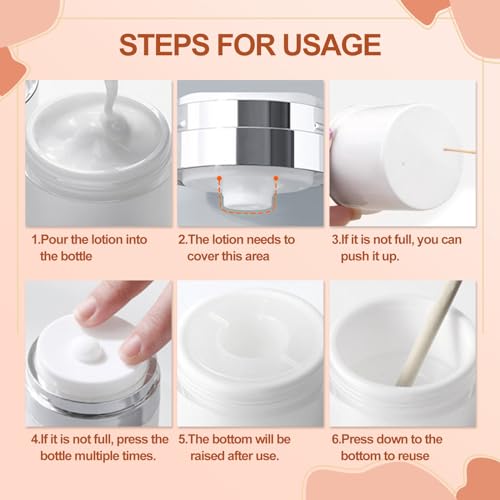 STEPS FOR USAGE

1.Pour the lotion into the bottle

2.The lotion needs to cover this area

3.If it is not full, you can push it up.

4.If it is not full, press the bottle multiple times.

5.The bottom will be raised after use.

6.Press down to the bottom to reuse