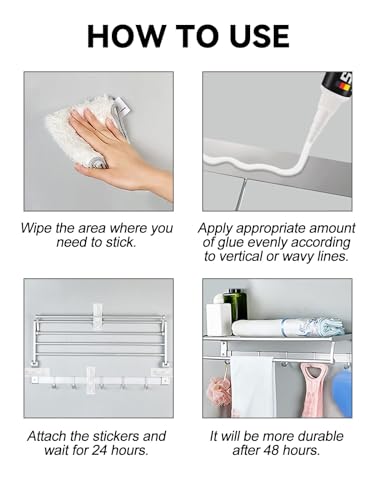 HOW TO USE

Wipe the area where you need to stick.

Apply appropriate amount of glue evenly according to vertical or wavy lines.

Attach the stickers and wait for 24 hours.

It will be more durable after 48 hours.