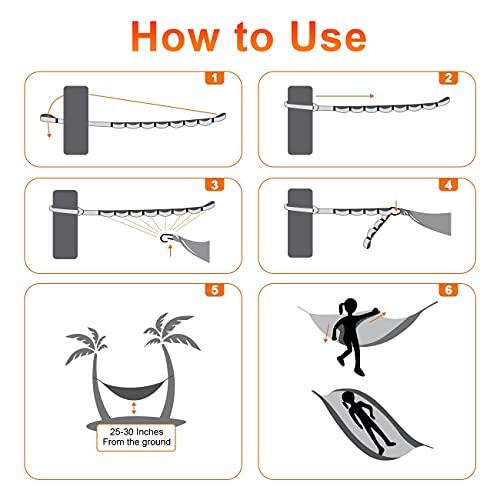 How to Use

1

2

3

4

5

25-30 Inches
From the ground

6