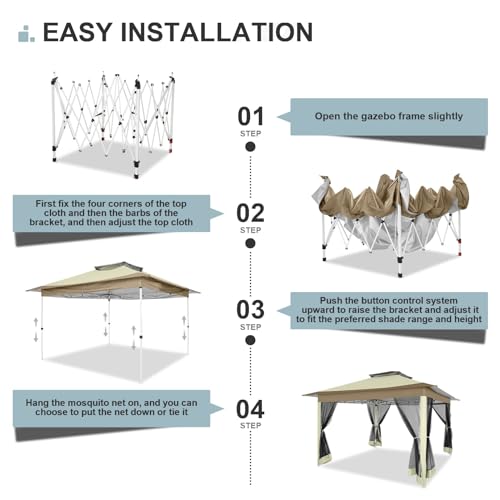 EASY INSTALLATION

01
STEP

Open the gazebo frame slightly

First fix the four corners of the top cloth and then the barbs of the bracket, and then adjust the top cloth

02
STEP

03
STEP

Push the button control system upward to raise the bracket and adjust it to fit the preferred shade range and height

Hang the mosquito net on, and you can choose to put the net down or tie it

04
STEP