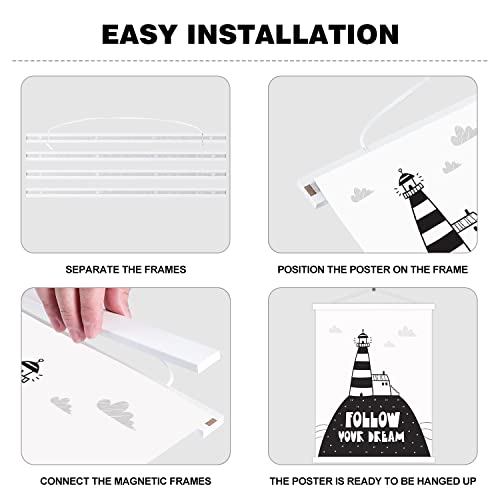 EASY INSTALLATION

SEPARATE THE FRAMES

POSITION THE POSTER ON THE FRAME

CONNECT THE MAGNETIC FRAMES

FOLLOW YOUR DREAM

THE POSTER IS READY TO BE HANGED UP