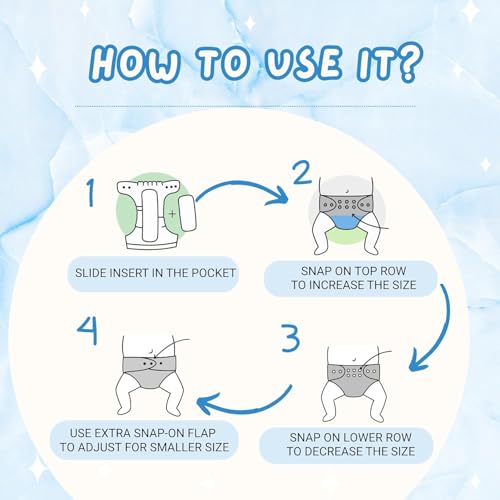 HOW TO USE IT?

1

SLIDE INSERT IN THE POCKET

2

SNAP ON TOP ROW TO INCREASE THE SIZE

3

SNAP ON LOWER ROW TO DECREASE THE SIZE

4

USE EXTRA SNAP-ON FLAP TO ADJUST FOR SMALLER SIZE