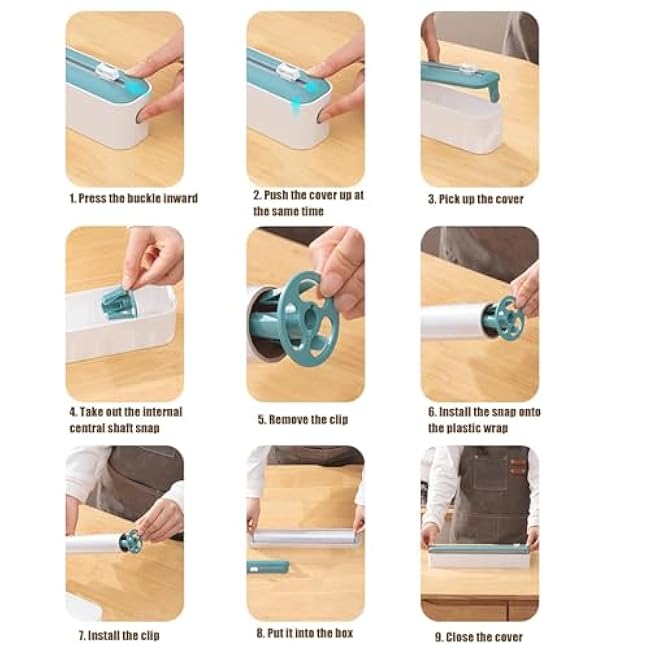 1. Press the buckle inward

2. Push the cover up at the same time

3. Pick up the cover

4. Take out the internal central shaft snap

5. Remove the clip

6. Install the snap onto the plastic wrap

7. Install the clip

8. Put it into the box

9. Close the cover