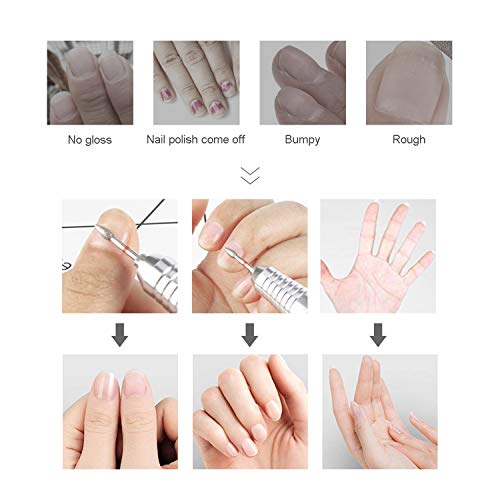 No gloss

Nail polish come off

Bumpy

Rough