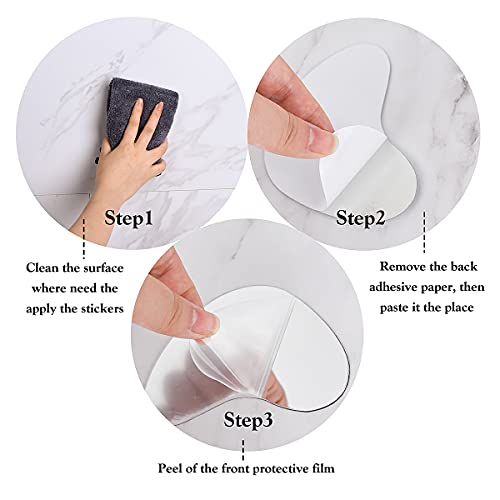 Step1

Clean the surface where need the apply the stickers

Step2

Remove the back adhesive paper, then paste it the place

Step3

Peel of the front protective film