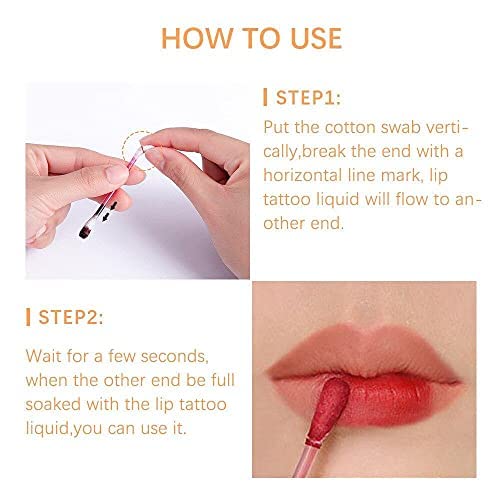 HOW TO USE

STEP1:

Put the cotton swab vertically,break the end with a horizontal line mark, lip tattoo liquid will flow to another end.

STEP2:

Wait for a few seconds, when the other end be full soaked with the lip tattoo liquid,you can use it.