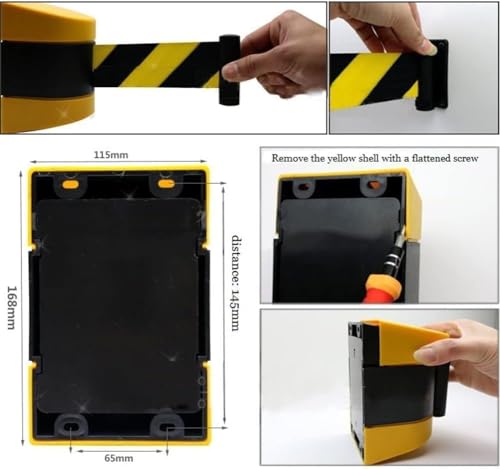 115mm

168mm

distance: 145mm

65mm

Remove the yellow shell with a flattened screw