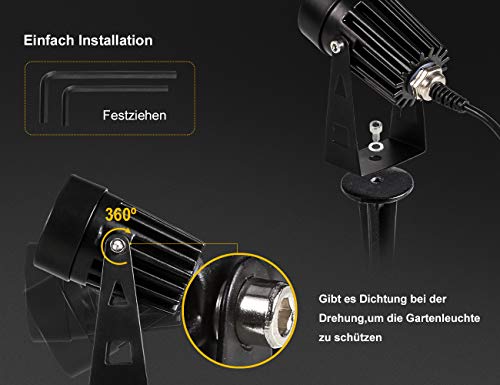 Einfach Installation

Festziehen

360°

Gibt es Dichtung bei der Drehung,um die Gartenleuchte zu schützen