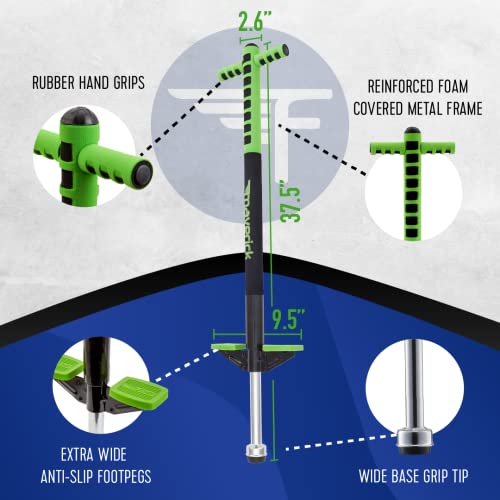 2.6"

RUBBER HAND GRIPS

REINFORCED FOAM COVERED METAL FRAME

37.5"

maverick

9.5"

EXTRA WIDE ANTI-SLIP FOOTPEGS

WIDE BASE GRIP TIP