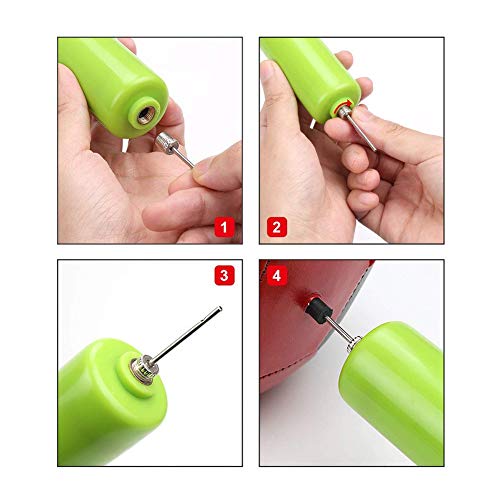 1

2

3

4