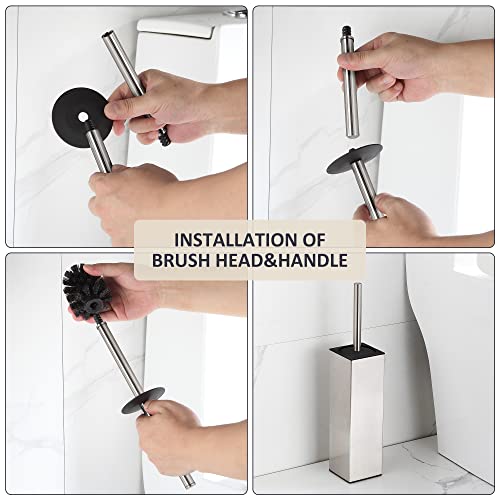 INSTALLATION OF
BRUSH HEAD&HANDLE