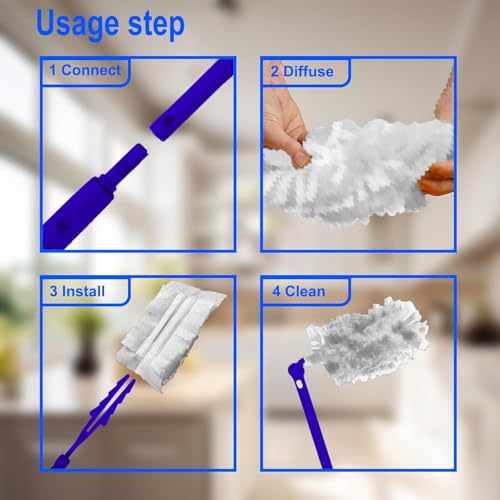 Usage step

1 Connect

2 Diffuse

3 Install

4 Clean