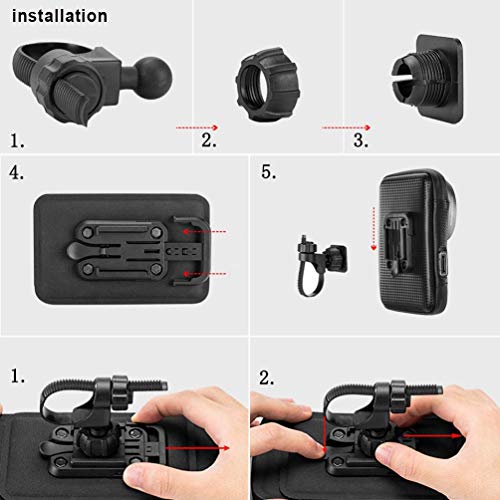 installation

1.

2.

3.

4.

5.

1.

2.