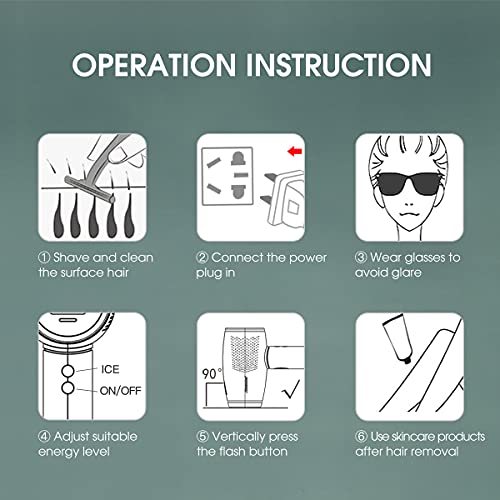 OPERATION INSTRUCTION

① Shave and clean the surface hair

② Connect the power plug in

③ Wear glasses to avoid glare

ICE
ON/OFF

④ Adjust suitable energy level

90°

⑤ Vertically press the flash button

⑥ Use skincare products after hair removal