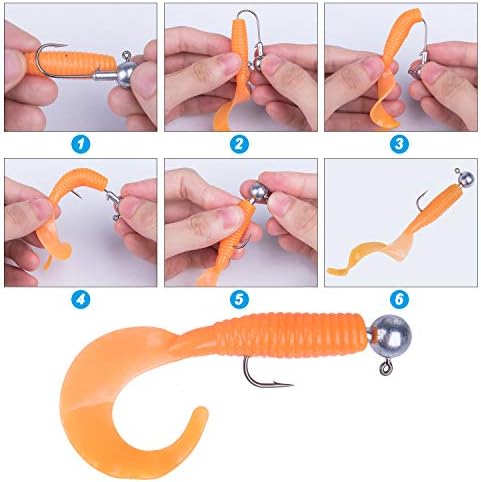 1

2

3

4

5

6