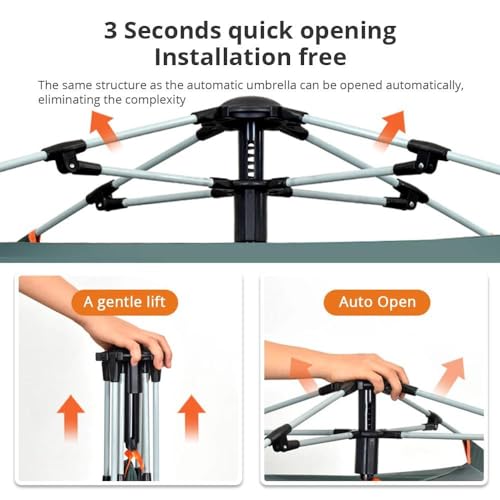 3 Seconds quick opening
Installation free

The same structure as the automatic umbrella can be opened automatically, eliminating the complexity

A gentle lift

Auto Open