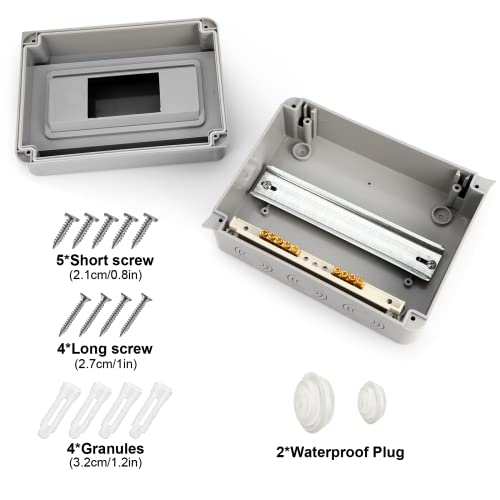 5*Short screw
(2.1cm/0.8in)

4*Long screw
(2.7cm/1in)

4*Granules
(3.2cm/1.2in)

2*Waterproof Plug