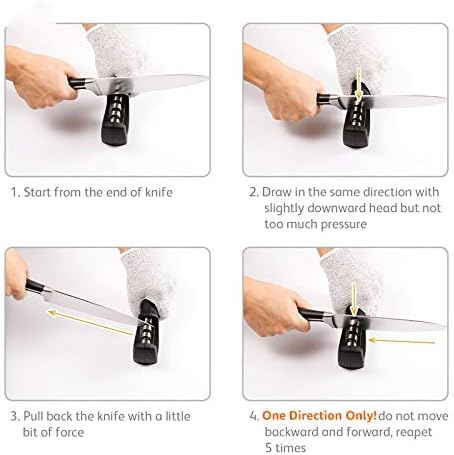 1. Start from the end of knife

2. Draw in the same direction with slightly downward head but not too much pressure

3. Pull back the knife with a little bit of force

4. One Direction Only! do not move backward and forward, reapet 5 times