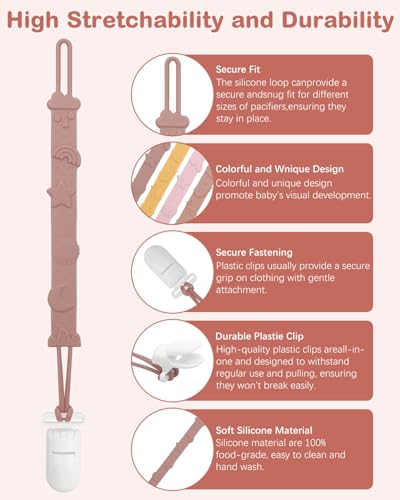 High Stretchability and Durability

Secure Fit
The silicone loop canprovide a secure andsnug fit for different sizes of pacifiers,ensuring they stay in place.

Colorful and Wnique Design
Colorful and unique design promote baby's visual development.

Secure Fastening
Plastic clips usually provide a secure grip on clothing with gentle attachment.

Durable Plastie Clip
High-quality plastic clips areall-in-one and designed to withstand regular use and pulling, ensuring they won't break easily.

Soft Silicone Material
Silicone material are 100% food-grade, easy to clean and hand wash.