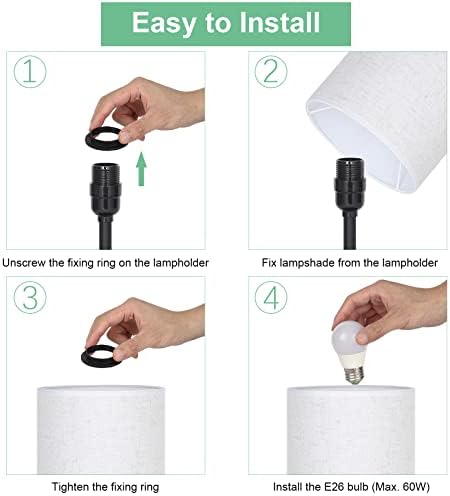 Easy to Install

1

Unscrew the fixing ring on the lampholder

2

Fix lampshade from the lampholder

3

Tighten the fixing ring

4

Install the E26 bulb (Max. 60W)