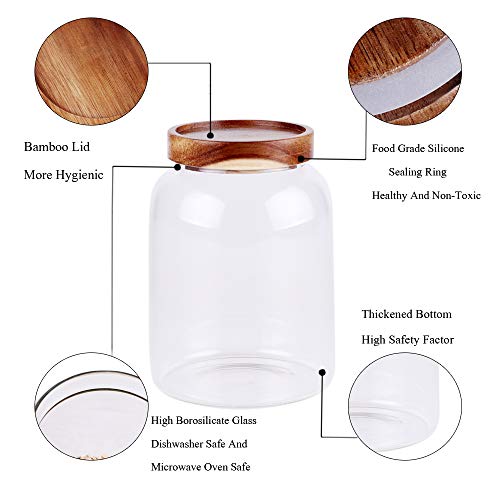 Bamboo Lid

More Hygienic

Food Grade Silicone

Sealing Ring

Healthy And Non-Toxic

Thickened Bottom

High Safety Factor

High Borosilicate Glass

Dishwasher Safe And

Microwave Oven Safe