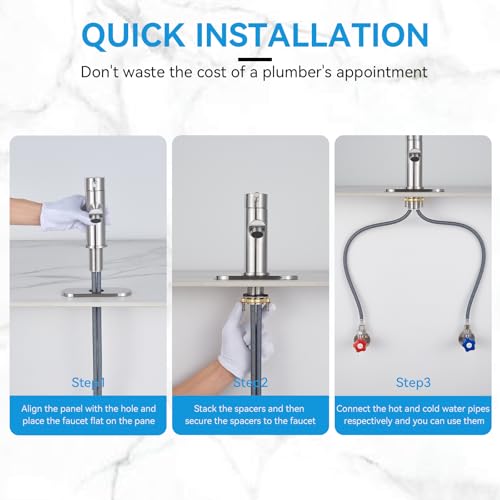 QUICK INSTALLATION

Don't waste the cost of a plumber's appointment

Step1

Align the panel with the hole and place the faucet flat on the pane

Step2

Stack the spacers and then secure the spacers to the faucet

Step3

Connect the hot and cold water pipes respectively and you can use them