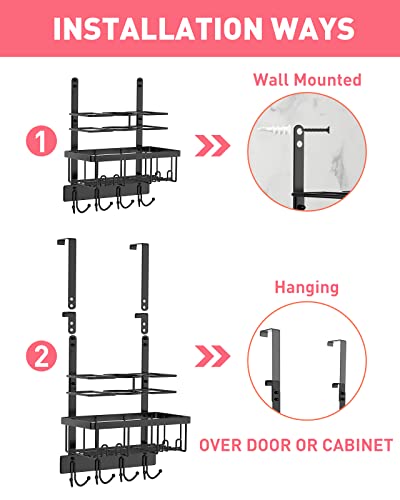 INSTALLATION WAYS

1

Wall Mounted

2

Hanging

OVER DOOR OR CABINET