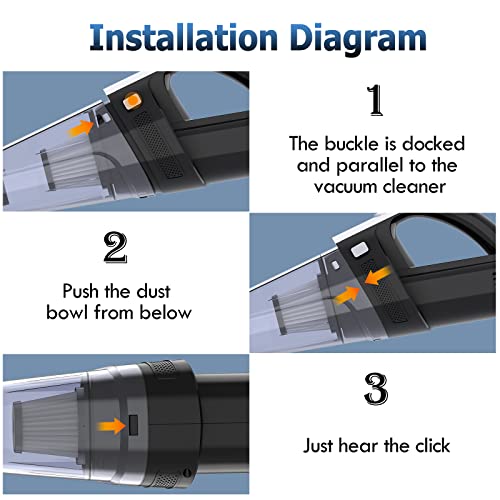 Installation Diagram

1

The buckle is docked and parallel to the vacuum cleaner

2

Push the dust bowl from below

3

Just hear the click