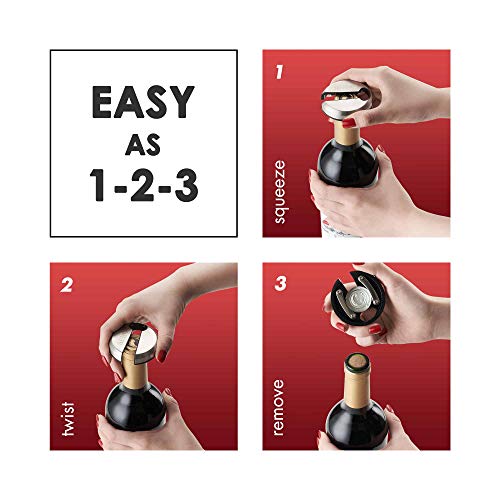 EASY
AS
1-2-3

1
squeeze

2
twist

3
remove