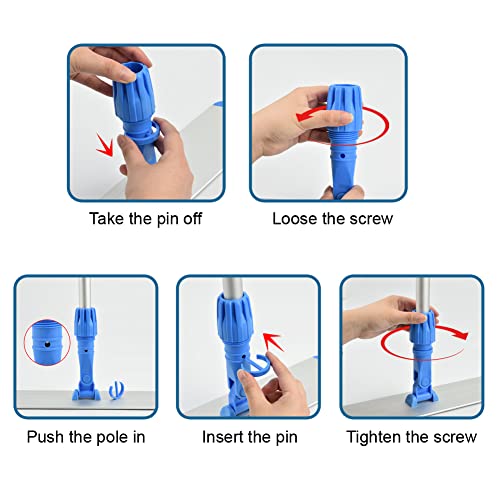 Take the pin off

Loose the screw

Push the pole in

Insert the pin

Tighten the screw