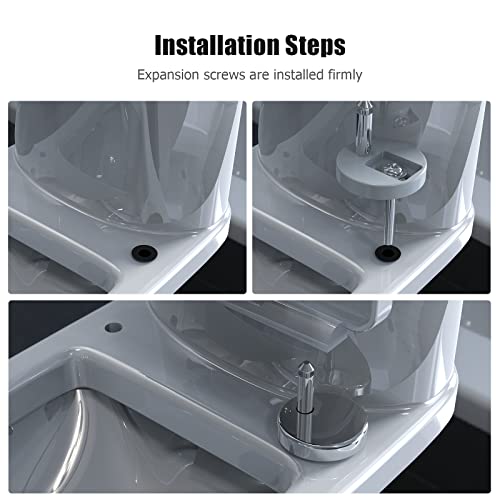 Installation Steps

Expansion screws are installed firmly