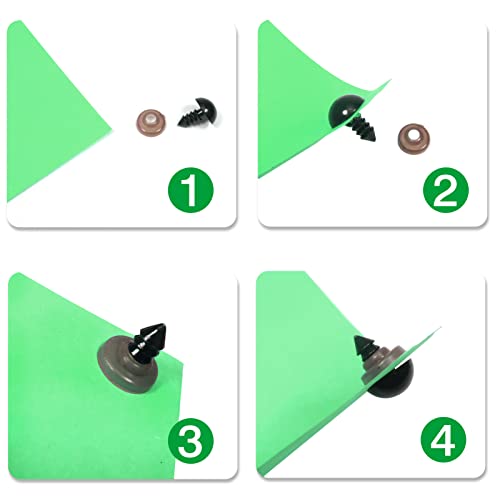 1

2

3

4