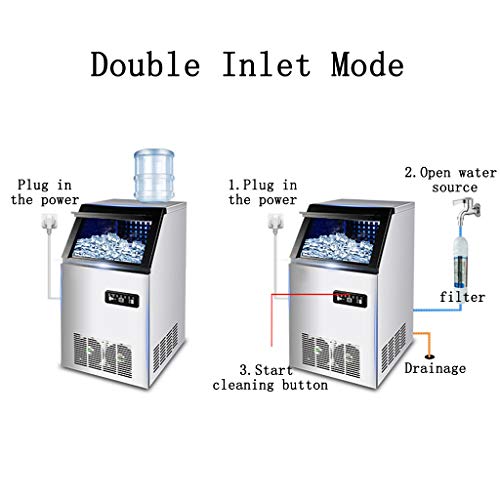 Double Inlet Mode

Plug in the power

1.Plug in the power

2.Open water source

filter

3.Start cleaning button

Drainage