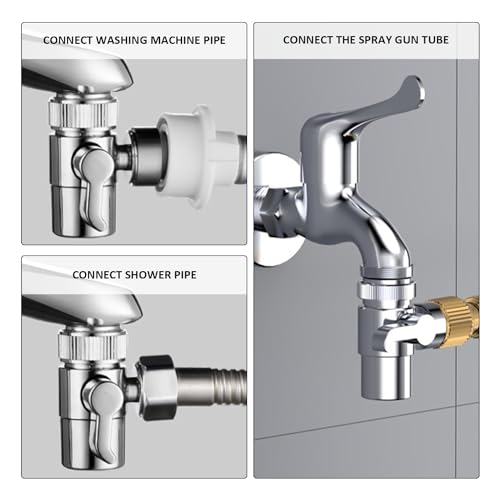 CONNECT WASHING MACHINE PIPE

CONNECT SHOWER PIPE

CONNECT THE SPRAY GUN TUBE