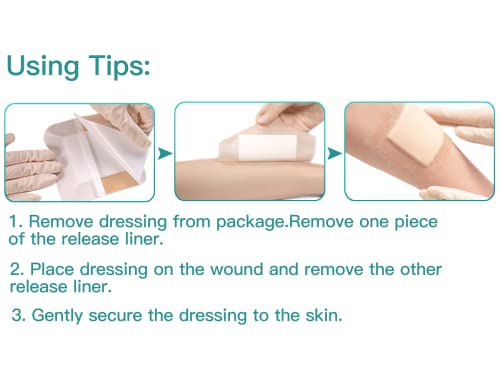 Using Tips:

1. Remove dressing from package.Remove one piece of the release liner.

2. Place dressing on the wound and remove the other release liner.

3. Gently secure the dressing to the skin.