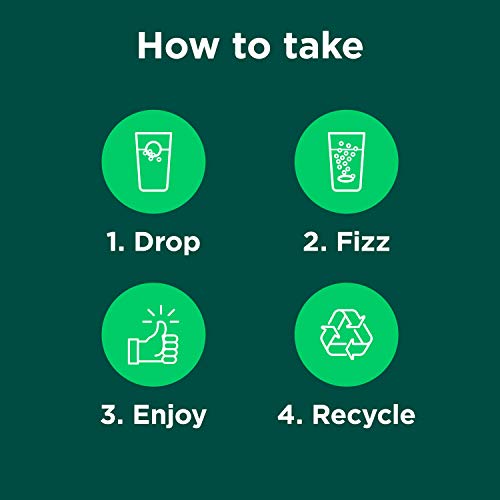 How to take

1. Drop

2. Fizz

3. Enjoy

4. Recycle