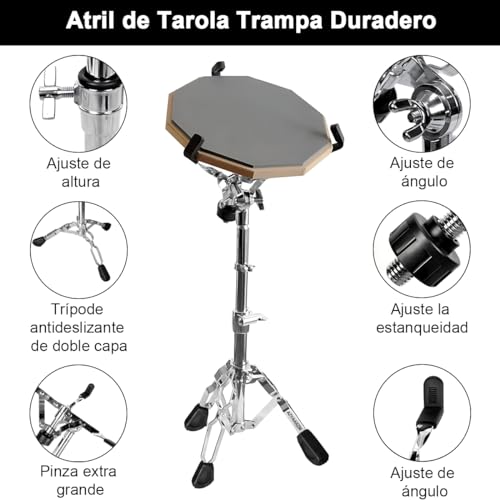 Atril de Tarola Trampa Duradero

Ajuste de altura

Trípode antideslizante de doble capa

Pinza extra grande

Ajuste de ángulo

Ajuste la estanqueidad

Ajuste de ángulo