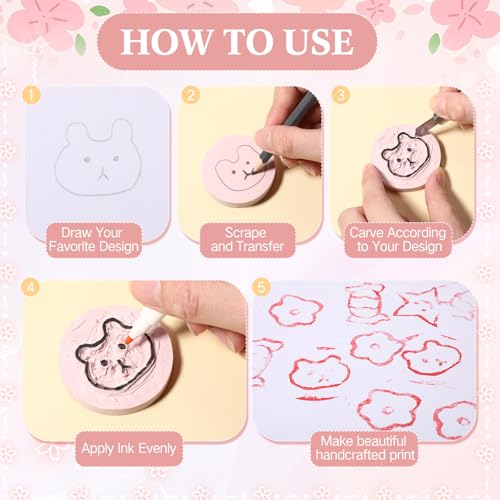 HOW TO USE

1
Draw Your Favorite Design

2
Scrape and Transfer

3
Carve According to Your Design

4
Apply Ink Evenly

5
Make beautiful handcrafted print