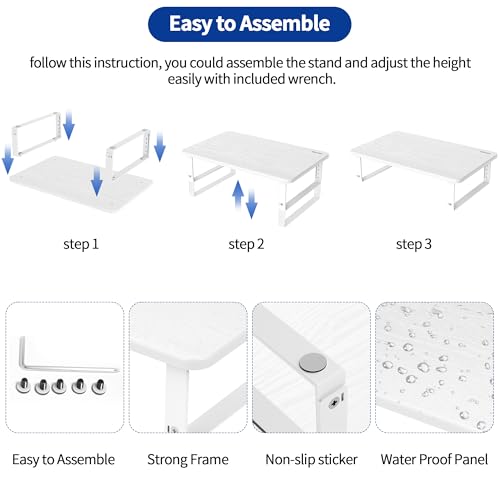 Easy to Assemble

follow this instruction, you could assemble the stand and adjust the height easily with included wrench.

step 1

step 2

step 3

Easy to Assemble

Strong Frame

Non-slip sticker

Water Proof Panel