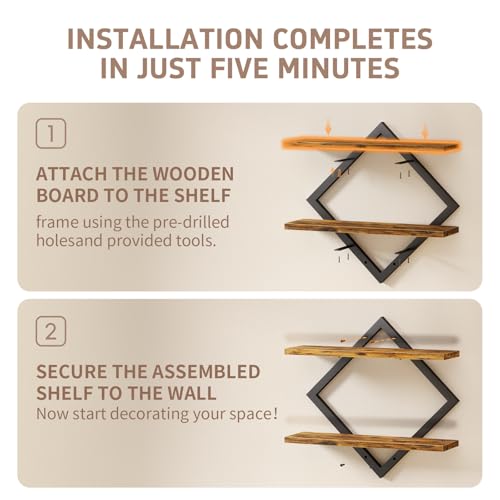 INSTALLATION COMPLETES IN JUST FIVE MINUTES

1

ATTACH THE WOODEN BOARD TO THE SHELF

frame using the pre-drilled holesand provided tools.

2

SECURE THE ASSEMBLED SHELF TO THE WALL

Now start decorating your space!