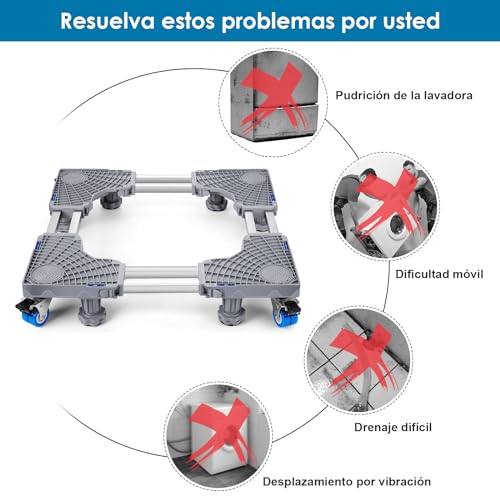 Resuelva estos problemas por usted

Pudrición de la lavadora

Dificultad móvil

Drenaje difícil

Desplazamiento por vibración